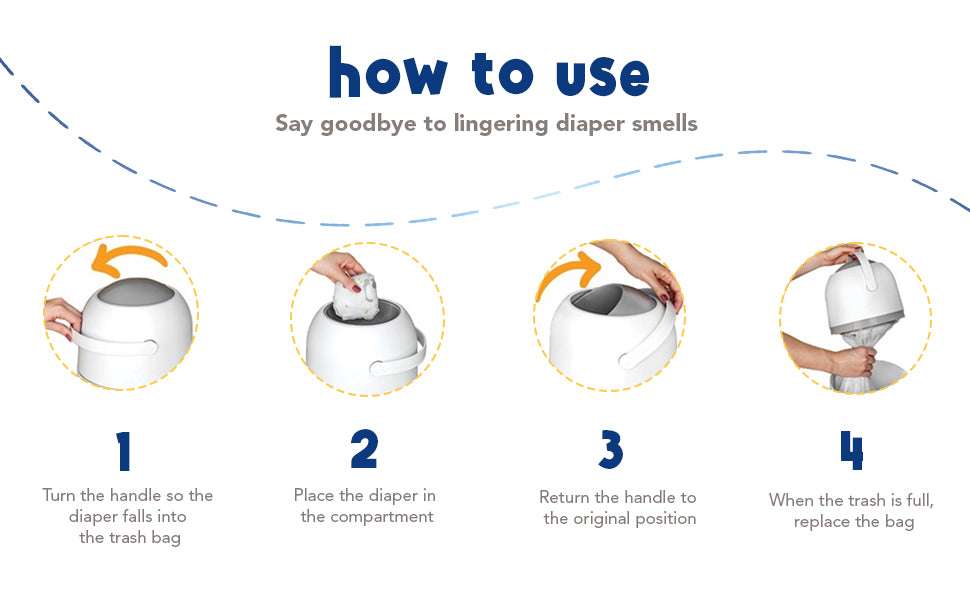 how to use
Say goodbye to lingering diaper smells

1
Turn the handle so the diaper falls into the trash bag

2
Place the diaper in the compartment

3
Return the handle to the original position

4
When the trash is full, replace the bag